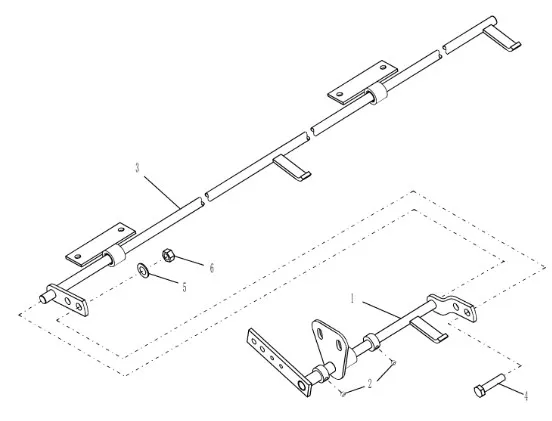 3
6
5
1
2
4