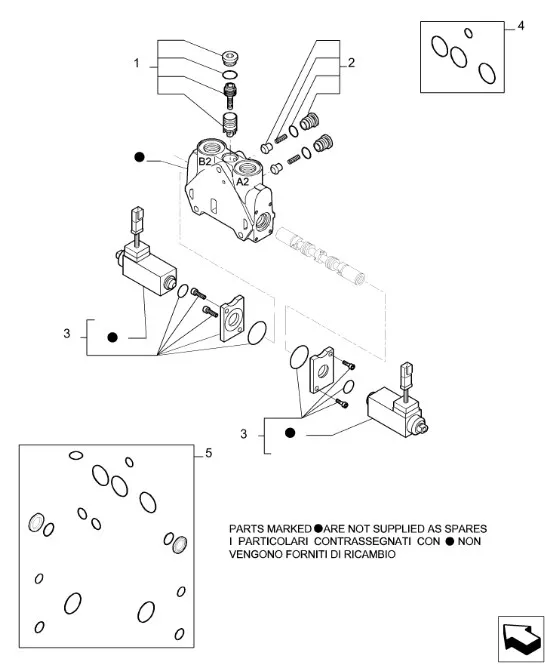 4

1

2

B2

A2

3

3

5

PARTS MARKED ● ARE NOT SUPPLIED AS SPARES
I PARTICOLARI CONTRASSEGNATI CON ● NON VENGONO FORNITI DI RICAMBIO