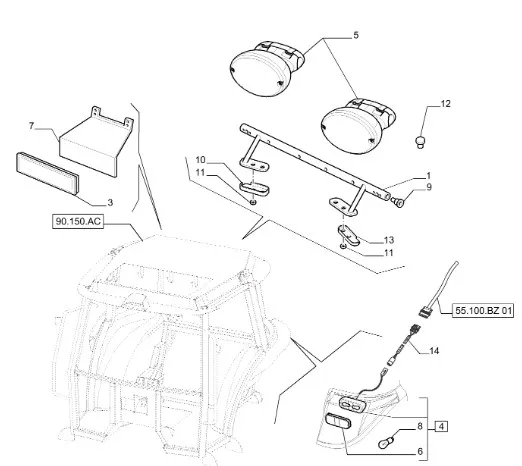 5
12
7
10
11
1
9
3
90.150.AC
13
11
55.100.BZ 01
14
8
4
6